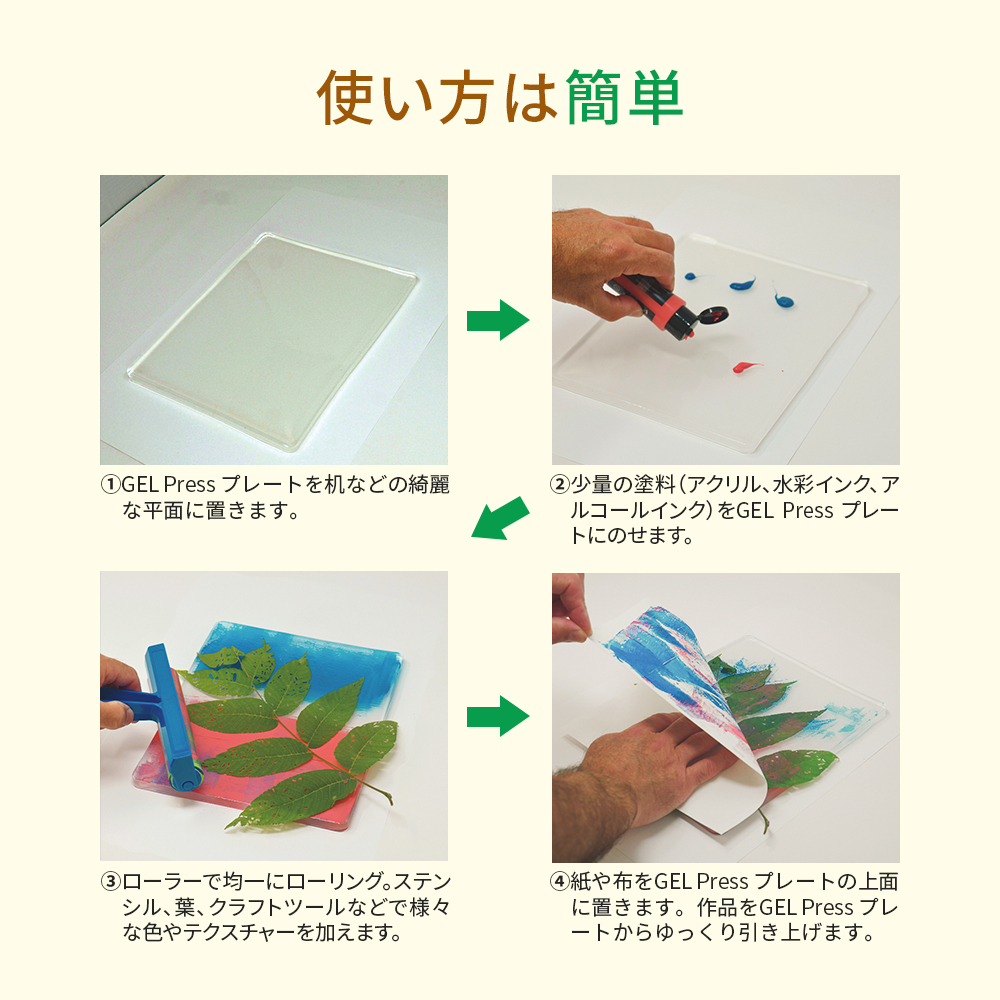 使い方は簡単

①GEL Press プレートを机などの綺麗な平面に置きます。

②少量の塗料（アクリル、水彩インク、アルコールインク）をGEL Press プレートにのせます。

③ローラーで均一にローリング。ステンシル、葉、クラフトツールなどで様々な色やテクスチャーを加えます。

④紙や布をGEL Press プレートの上面に置きます。作品をGEL Press プレートからゆっくり引き上げます。